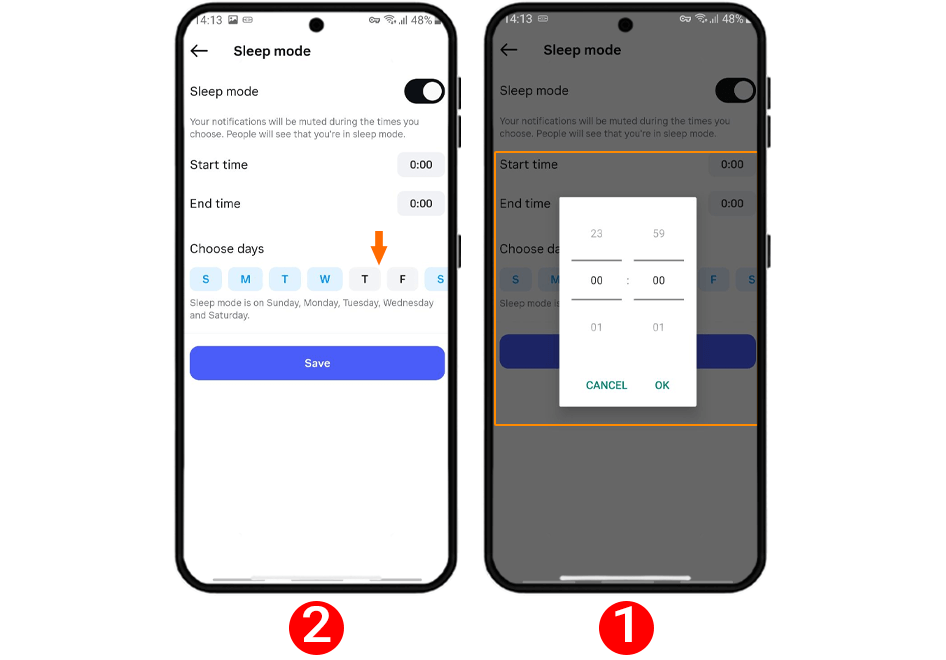 14:13 48%

Sleep mode

Sleep mode

Your notifications will be muted during the times you choose. People will see that you're in sleep mode.

Start time 0:00

End time 0:00

Choose days

S M T W T F S

Sleep mode is on Sunday, Monday, Tuesday, Wednesday and Saturday.

Save

2

14:13 48%

Sleep mode

Sleep mode

Your notifications will be muted during the times you choose. People will see that you're in sleep mode.

Start time 0:00

End time 0:00

Choose da

S M F S

Sleep mode is

23 59

00 : 00

01 01

CANCEL OK

1