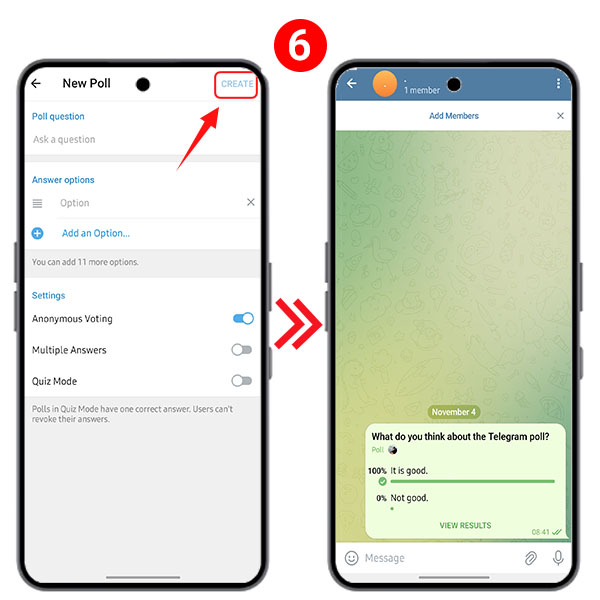 6

New Poll
CREATE

Poll question
Ask a question

Answer options
Option
Add an Option...
You can add 11 more options.

Settings
Anonymous Voting
Multiple Answers
Quiz Mode
Polls in Quiz Mode have one correct answer. Users can't revoke their answers.

1 member
Add Members

November 4
What do you think about the Telegram poll?
Poll
100% It is good.
0% Not good.
VIEW RESULTS
08:41

Message