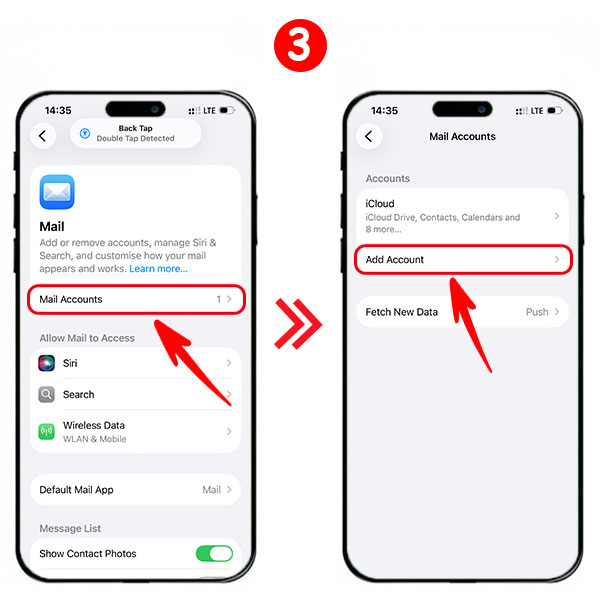 3

14:35
LTE

Back Tap
Double Tap Detected

Mail
Add or remove accounts, manage Siri & Search, and customise how your mail appears and works. Learn more...

Mail Accounts 1

Allow Mail to Access

Siri

Search

Wireless Data
WLAN & Mobile

Default Mail App Mail

Message List

Show Contact Photos

14:35
LTE

Mail Accounts

Accounts

iCloud
iCloud Drive, Contacts, Calendars and 8 more...

Add Account

Fetch New Data Push