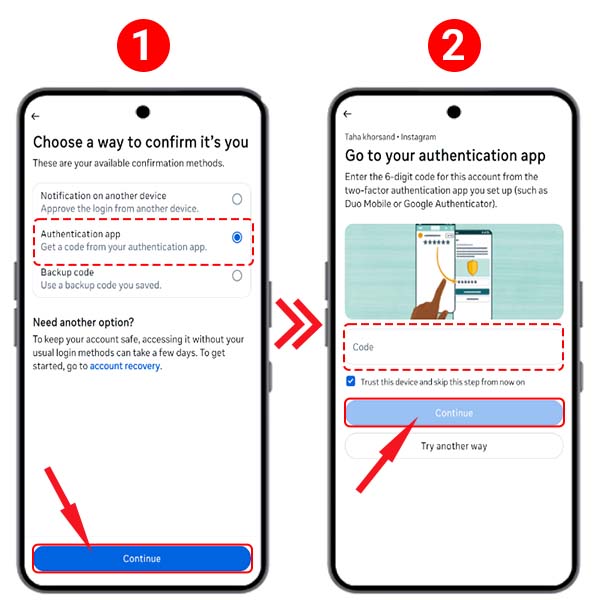 1

←

Choose a way to confirm it's you

These are your available confirmation methods.

Notification on another device
Approve the login from another device.

Authentication app
Get a code from your authentication app.

Backup code
Use a backup code you saved.

Need another option?

To keep your account safe, accessing it without your usual login methods can take a few days. To get started, go to account recovery.

Continue

2

←

Taha khorsand • Instagram

Go to your authentication app

Enter the 6-digit code for this account from the two-factor authentication app you set up (such as Duo Mobile or Google Authenticator).

Code

Trust this device and skip this step from now on

Continue

Try another way